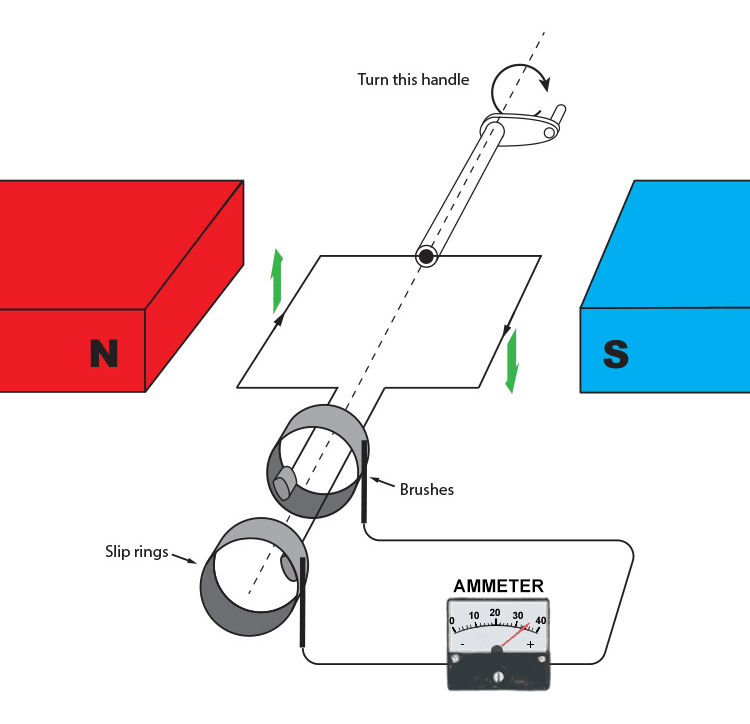 Turn this handle

N

S

Brushes

Slip rings

AMMETER

0 10 20 30 40

- +